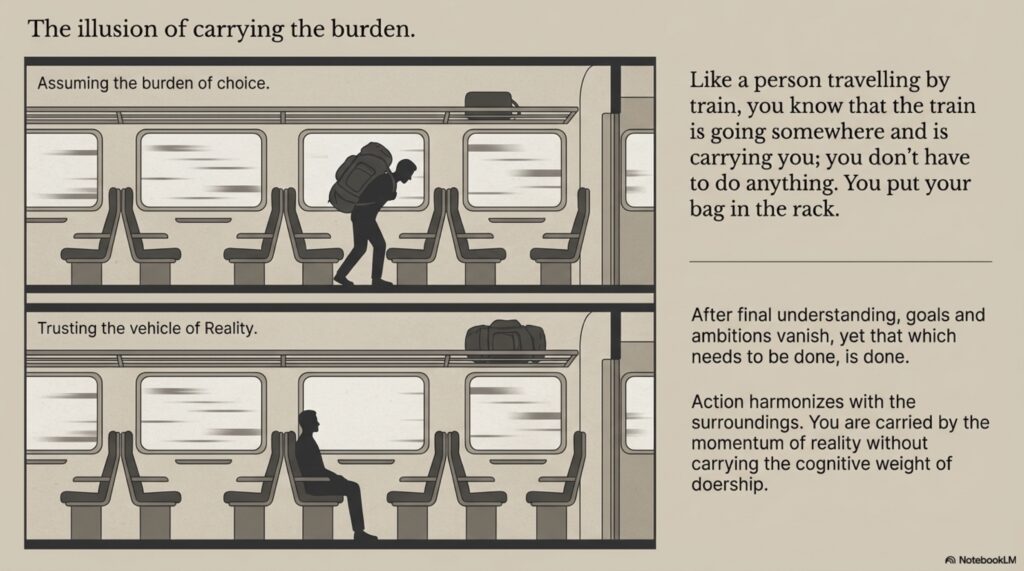 The illusion of carrying the burden.

Assuming the burden of choice.

Trusting the vehicle of Reality.

Like a person travelling by train, you know that the train is going somewhere and is carrying you; you don't have to do anything. You put your bag in the rack.

After final understanding, goals and ambitions vanish, yet that which needs to be done, is done.

Action harmonizes with the surroundings. You are carried by the momentum of reality without carrying the cognitive weight of doership.

NotebookLM